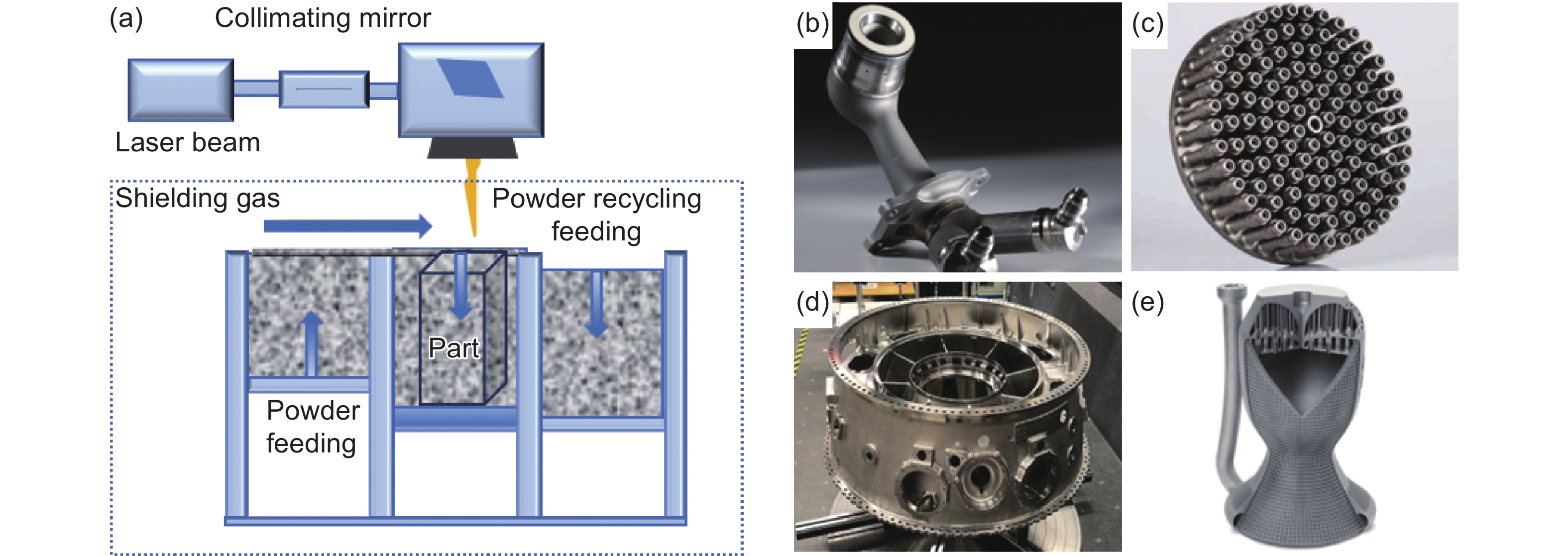 (a) Collimating mirror

Laser beam

Shielding gas

Powder recycling feeding

Part

Powder feeding

(b)

(c)

(d)

(e)